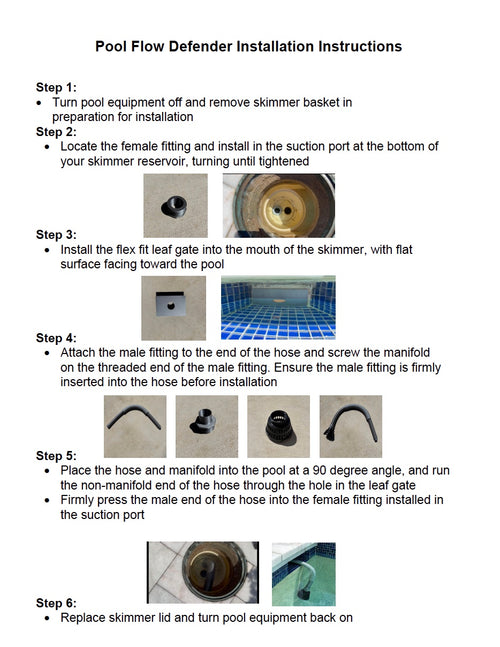 Pool Flow Defender Installation Instructions

Step 1:
• Turn pool equipment off and remove skimmer basket in preparation for installation

Step 2:
• Locate the female fitting and install in the suction port at the bottom of your skimmer reservoir, turning until tightened

Step 3:
• Install the flex fit leaf gate into the mouth of the skimmer, with flat surface facing toward the pool

Step 4:
• Attach the male fitting to the end of the hose and screw the manifold on the threaded end of the male fitting. Ensure the male fitting is firmly inserted into the hose before installation

Step 5:
• Place the hose and manifold into the pool at a 90 degree angle, and run the non-manifold end of the hose through the hole in the leaf gate
• Firmly press the male end of the hose into the female fitting installed in the suction port

Step 6:
• Replace skimmer lid and turn pool equipment back on